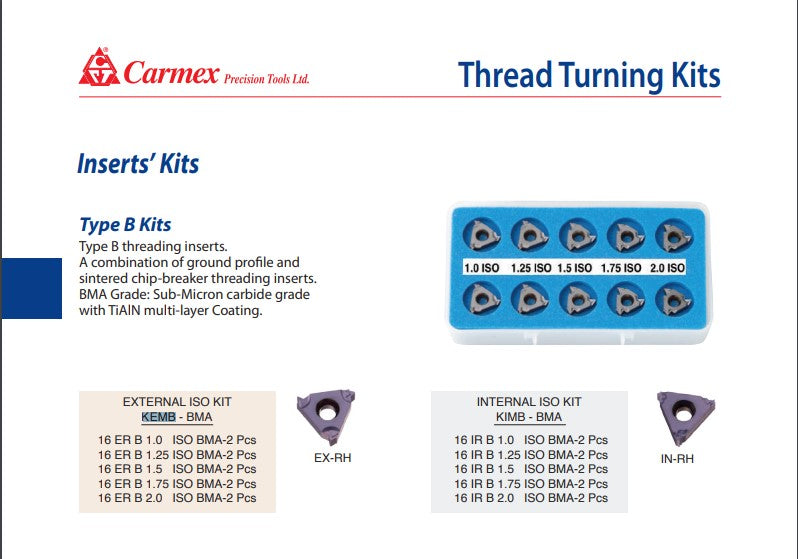 Carmex Precision Tools Ltd.

Thread Turning Kits

Inserts' Kits

Type B Kits

Type B threading inserts.
A combination of ground profile and sintered chip-breaker threading inserts.
BMA Grade: Sub-Micron carbide grade with TiAlN multi-layer Coating.

1.0 ISO 1.25 ISO 1.5 ISO 1.75 ISO 2.0 ISO

EXTERNAL ISO KIT
KEMB - BMA

16 ER B 1.0 ISO BMA-2 Pcs
16 ER B 1.25 ISO BMA-2 Pcs
16 ER B 1.5 ISO BMA-2 Pcs
16 ER B 1.75 ISO BMA-2 Pcs
16 ER B 2.0 ISO BMA-2 Pcs

EX-RH

INTERNAL ISO KIT
KIMB - BMA

16 IR B 1.0 ISO BMA-2 Pcs
16 IR B 1.25 ISO BMA-2 Pcs
16 IR B 1.5 ISO BMA-2 Pcs
16 IR B 1.75 ISO BMA-2 Pcs
16 IR B 2.0 ISO BMA-2 Pcs

IN-RH